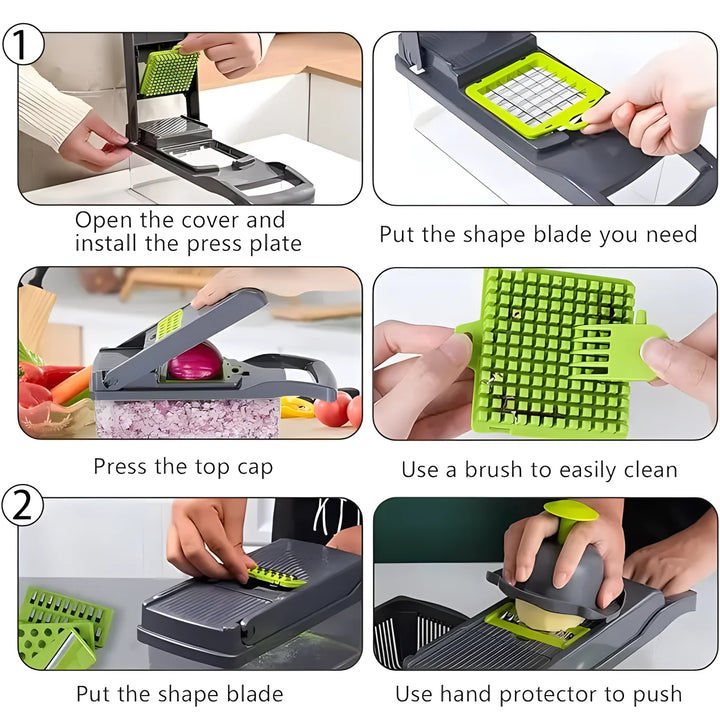 1

Open the cover and install the press plate

Put the shape blade you need

Press the top cap

Use a brush to easily clean

2

Put the shape blade

Use hand protector to push